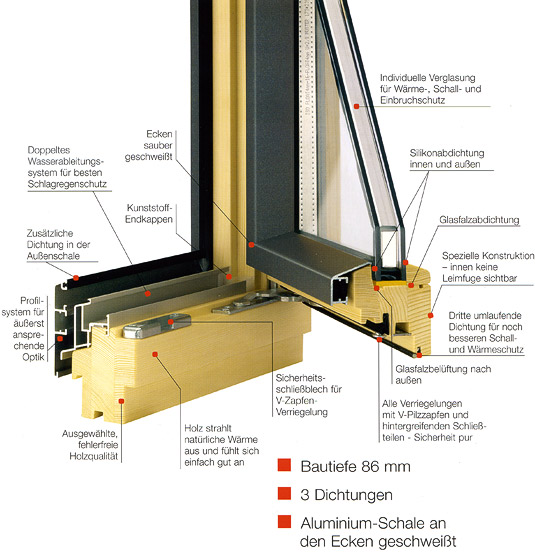 Individuelle Verglasung für Wärme-, Schall- und Einbruchschutz

Ecken sauber geschweißt

Doppeltes Wasserableitungssystem für besten Schlagregenschutz

Silikonabdichtung innen und außen

Kunststoff-Endkappen

Glasfalzabdichtung

Zusätzliche Dichtung in der Außenschale

Spezielle Konstruktion – innen keine Leimfuge sichtbar

Profilsystem für äußerst ansprechende Optik

Dritte umlaufende Dichtung für noch besseren Schall- und Wärmeschutz

Glasfalzbelüftung nach außen

Sicherheitsschließblech für V-Zapfen-Verriegelung

Alle Verriegelungen mit V-Pilzzapfen und hintergreifenden Schließteilen - Sicherheit pur

Ausgewählte, fehlerfreie Holzqualität

Holz strahlt natürliche Wärme aus und fühlt sich einfach gut an

Bautiefe 86 mm

3 Dichtungen

Aluminium-Schale an den Ecken geschweißt